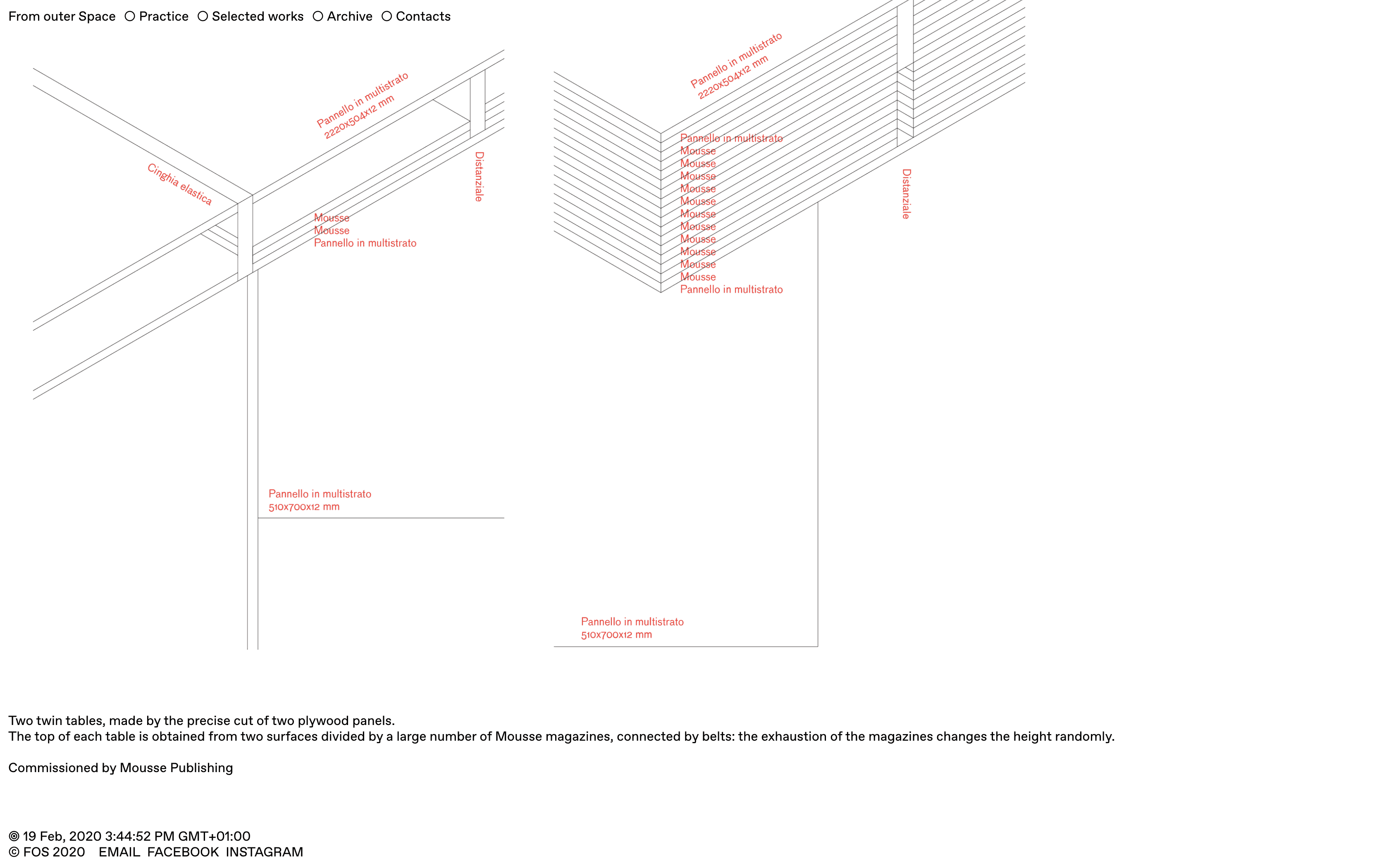 From outer Space ○ Practice ○ Selected works ○ Archive ○ Contacts

Pannello in multistrato
2220x504x12 mm

Cinghia elastica

Distanziale

Mousse
Mousse
Pannello in multistrato

Pannello in multistrato
510x700x12 mm

Pannello in multistrato
2220x504x12 mm

Pannello in multistrato
Mousse
Mousse
Mousse
Mousse
Mousse
Mousse
Mousse
Mousse
Mousse
Mousse
Mousse
Pannello in multistrato

Distanziale

Pannello in multistrato
510x700x12 mm

Two twin tables, made by the precise cut of two plywood panels.
The top of each table is obtained from two surfaces divided by a large number of Mousse magazines, connected by belts: the exhaustion of the magazines changes the height randomly.

Commissioned by Mousse Publishing

◎ 19 Feb, 2020 3:44:52 PM GMT+01:00
© FOS 2020 EMAIL FACEBOOK INSTAGRAM